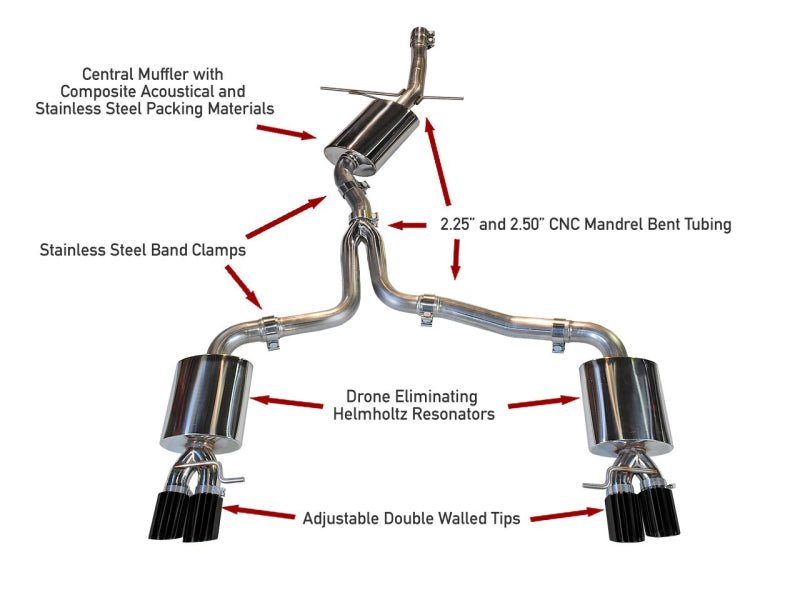 Central Muffler with Composite Acoustical and Stainless Steel Packing Materials

2.25" and 2.50" CNC Mandrel Bent Tubing

Stainless Steel Band Clamps

Drone Eliminating Helmholtz Resonators

Adjustable Double Walled Tips